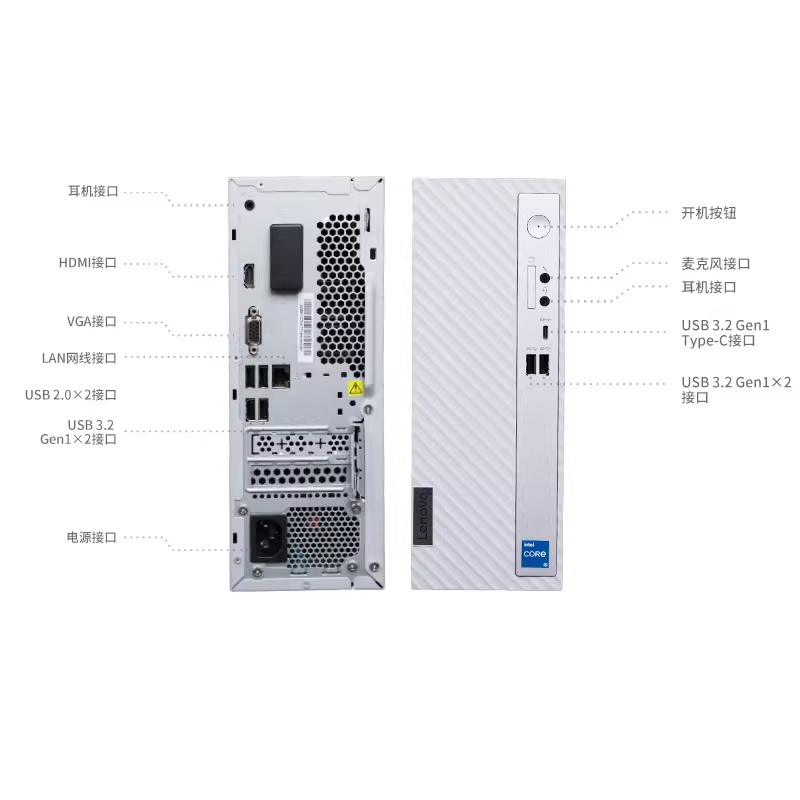 耳机接口

HDMI接口

VGA接口

LAN网线接口

USB 2.0×2接口

USB 3.2 Gen1×2接口

电源接口

Lenovo

intel CORE i5

开机按钮

麦克风接口

耳机接口

USB 3.2 Gen1 Type-C接口

USB 3.2 Gen1×2 接口